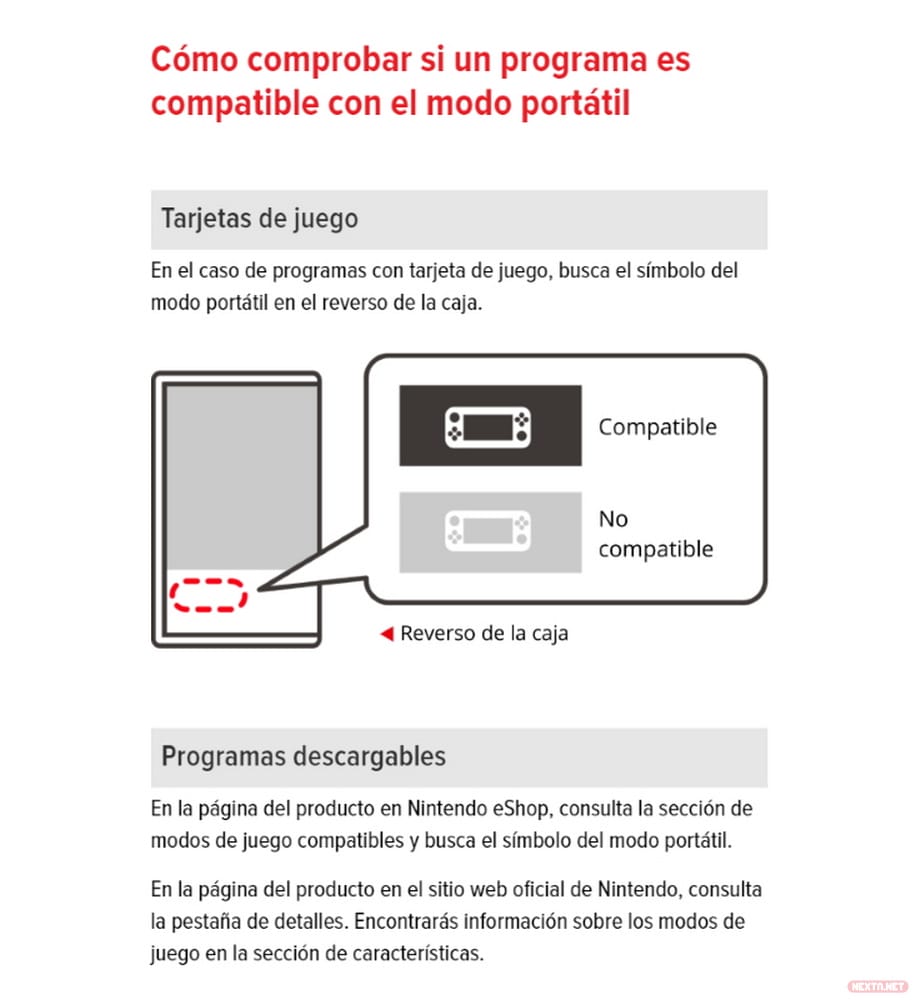 Cómo comprobar si un programa es compatible con el modo portátil

Tarjetas de juego

En el caso de programas con tarjeta de juego, busca el símbolo del modo portátil en el reverso de la caja.

Compatible

No compatible

◀ Reverso de la caja

Programas descargables

En la página del producto en Nintendo eShop, consulta la sección de modos de juego compatibles y busca el símbolo del modo portátil.

En la página del producto en el sitio web oficial de Nintendo, consulta la pestaña de detalles. Encontrarás información sobre los modos de juego en la sección de características.

NEXTN.NET